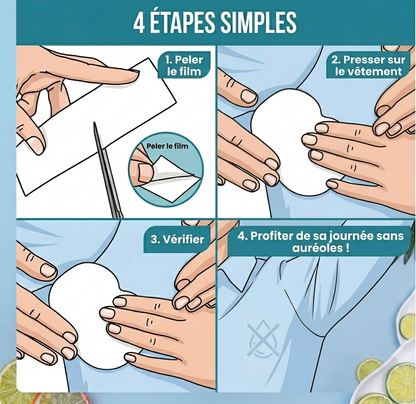 4 ÉTAPES SIMPLES

1. Peler le film

Peler le film

2. Presser sur le vêtement

3. Vérifier

4. Profiter de sa journée sans auréoles !